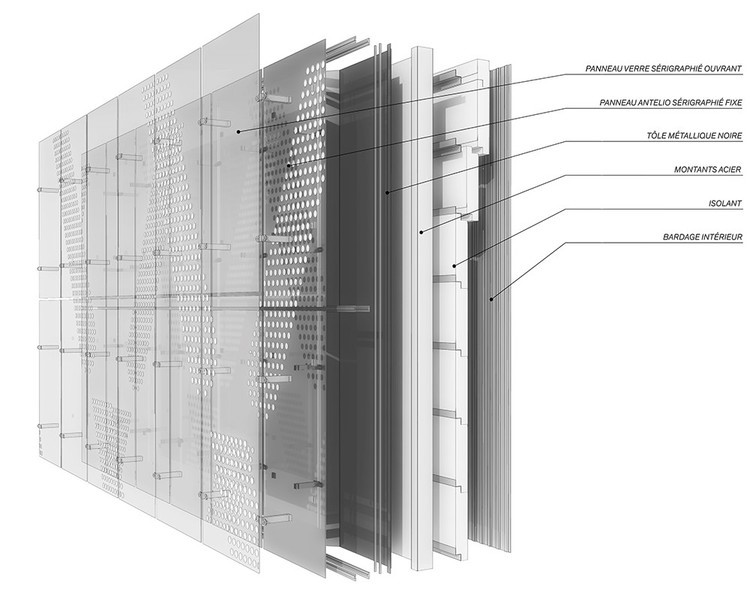 PANNEAU VERRE SÉRIGRAPHIÉ OUVRANT

PANNEAU ANTELIO SÉRIGRAPHIÉ FIXE

TÔLE MÉTALLIQUE NOIRE

MONTANTS ACIER

ISOLANT

BARDAGE INTÉRIEUR