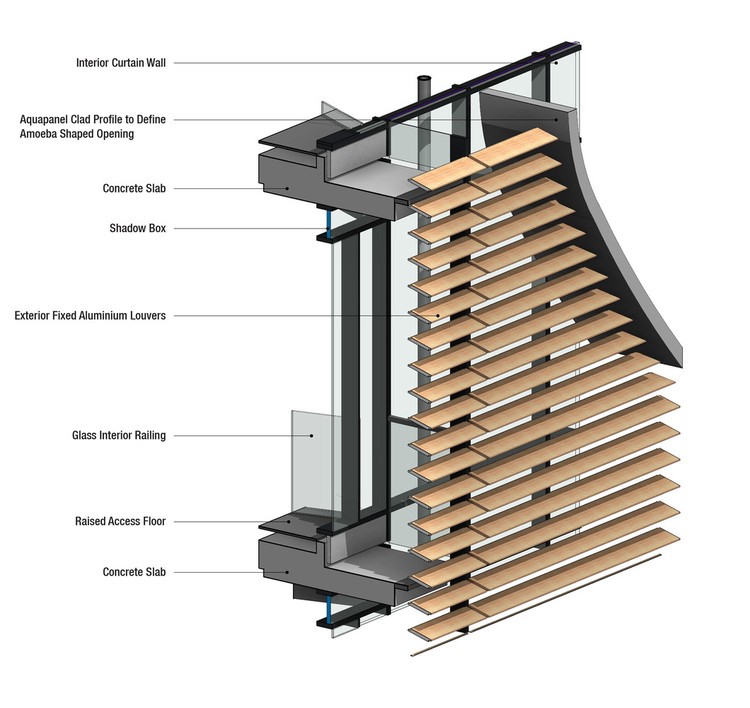 Interior Curtain Wall

Aquapanel Clad Profile to Define Amoeba Shaped Opening

Concrete Slab

Shadow Box

Exterior Fixed Aluminium Louvers

Glass Interior Railing

Raised Access Floor

Concrete Slab